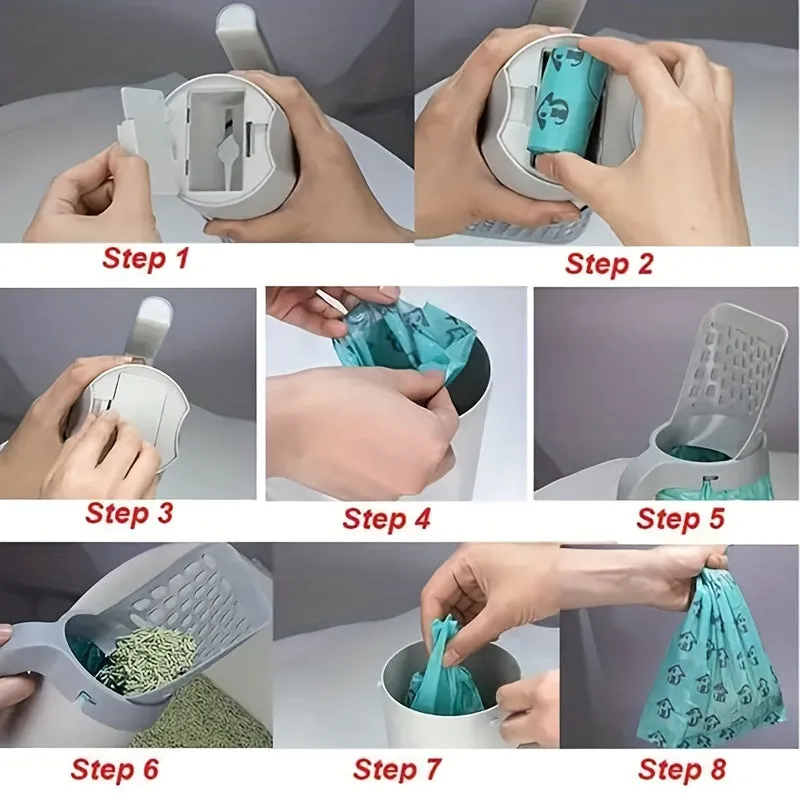 Step 1

Step 2

Step 3

Step 4

Step 5

Step 6

Step 7

Step 8